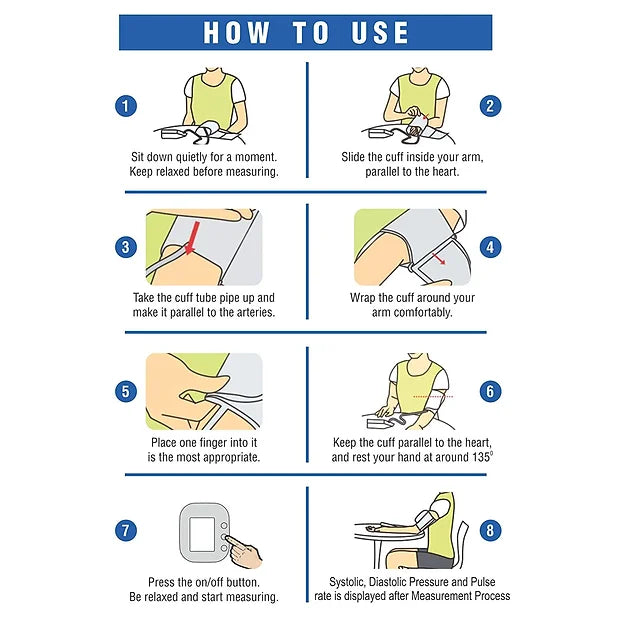 HOW TO USE

1

Sit down quietly for a moment. Keep relaxed before measuring.

2

Slide the cuff inside your arm, parallel to the heart.

3

Take the cuff tube pipe up and make it parallel to the arteries.

4

Wrap the cuff around your arm comfortably.

5

Place one finger into it is the most appropriate.

6

Keep the cuff parallel to the heart, and rest your hand at around $135^0$

7

Press the on/off button. Be relaxed and start measuring.

8

Systolic, Diastolic Pressure and Pulse rate is displayed after Measurement Process