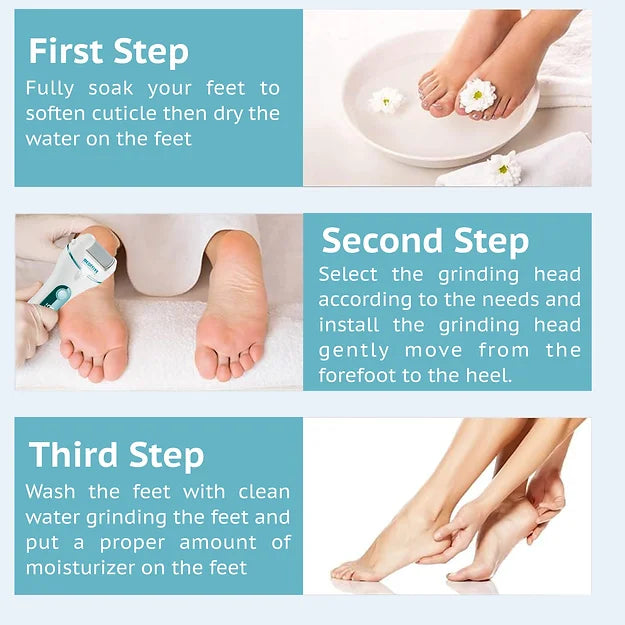 First Step
Fully soak your feet to soften cuticle then dry the water on the feet

Second Step
Select the grinding head according to the needs and install the grinding head gently move from the forefoot to the heel.

Third Step
Wash the feet with clean water grinding the feet and put a proper amount of moisturizer on the feet