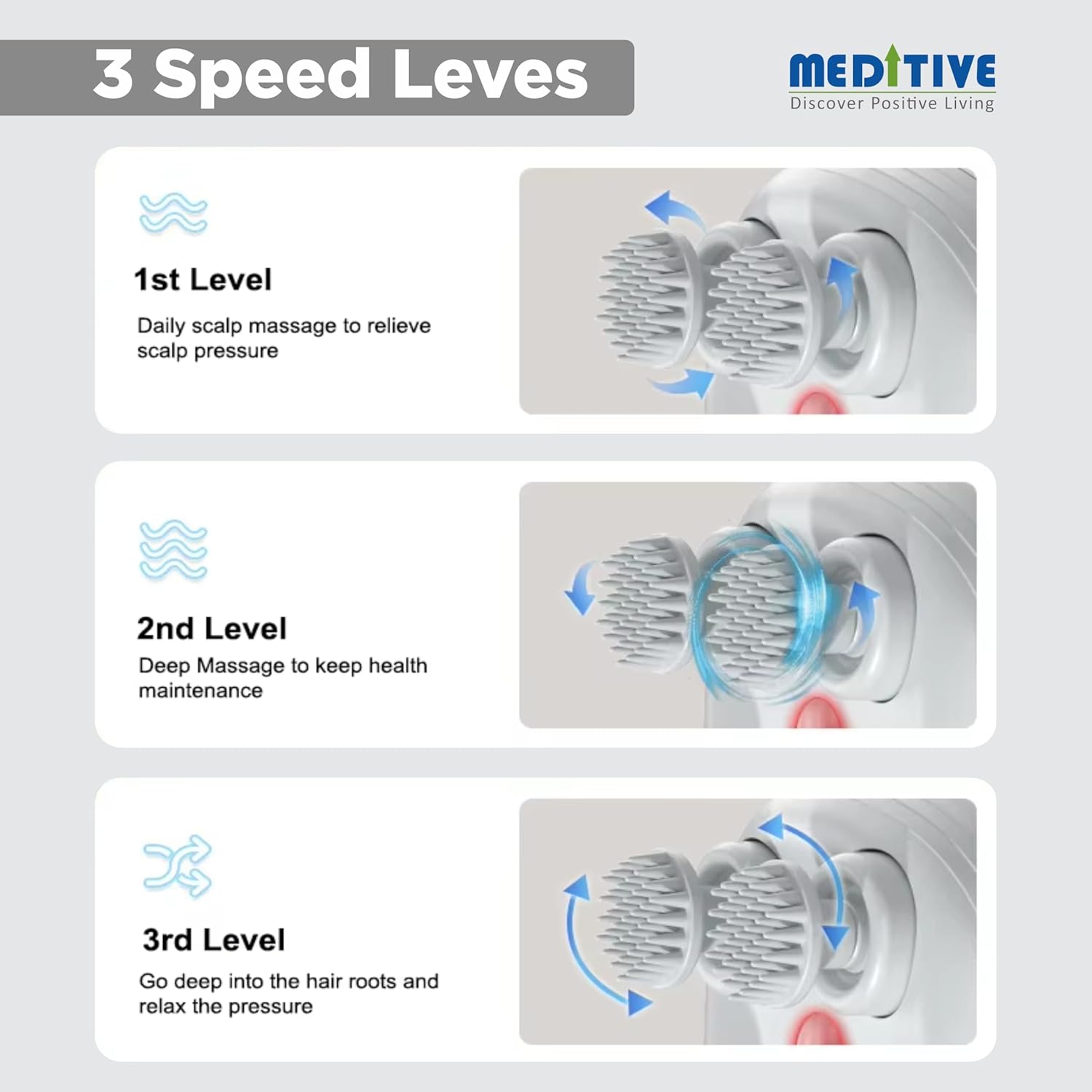 3 Speed Leves

MEDITIVE
Discover Positive Living

1st Level
Daily scalp massage to relieve scalp pressure

2nd Level
Deep Massage to keep health maintenance

3rd Level
Go deep into the hair roots and relax the pressure